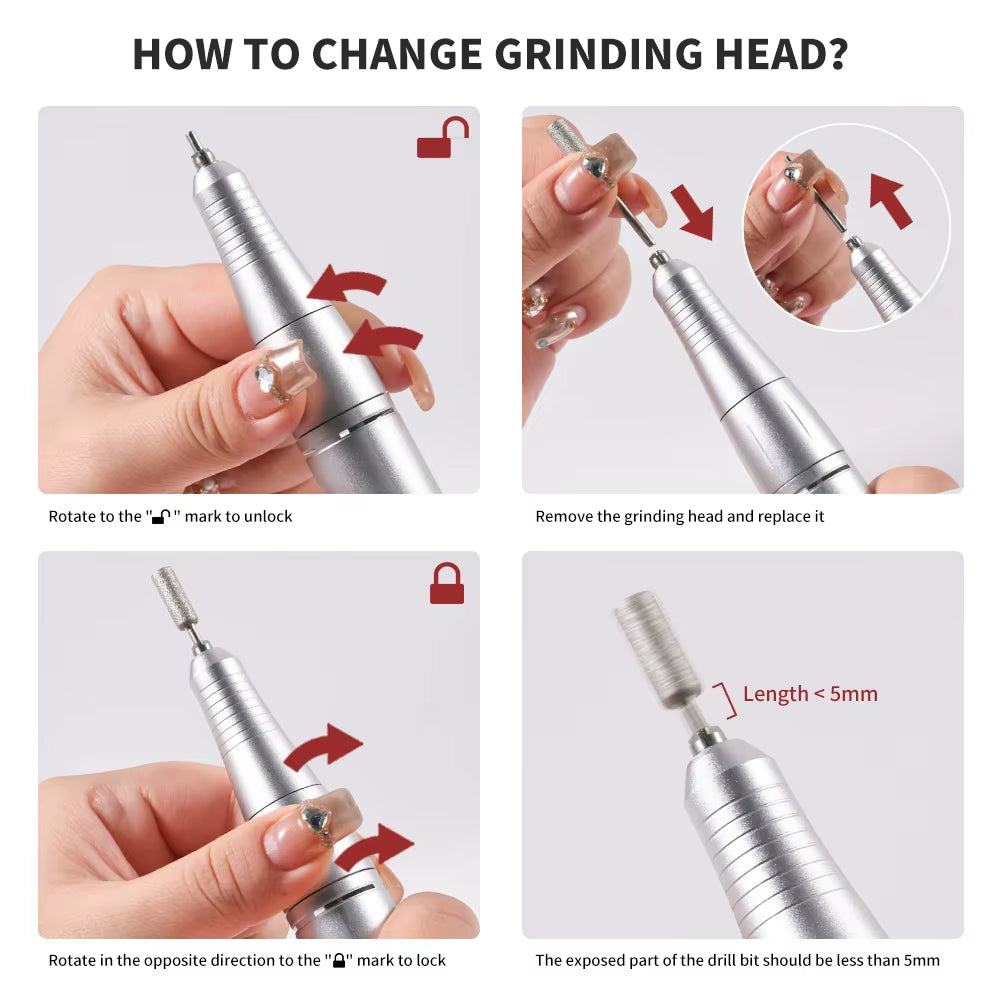 HOW TO CHANGE GRINDING HEAD?

Rotate to the "🔓" mark to unlock

Remove the grinding head and replace it

Rotate in the opposite direction to the "🔒" mark to lock

Length < 5mm

The exposed part of the drill bit should be less than 5mm